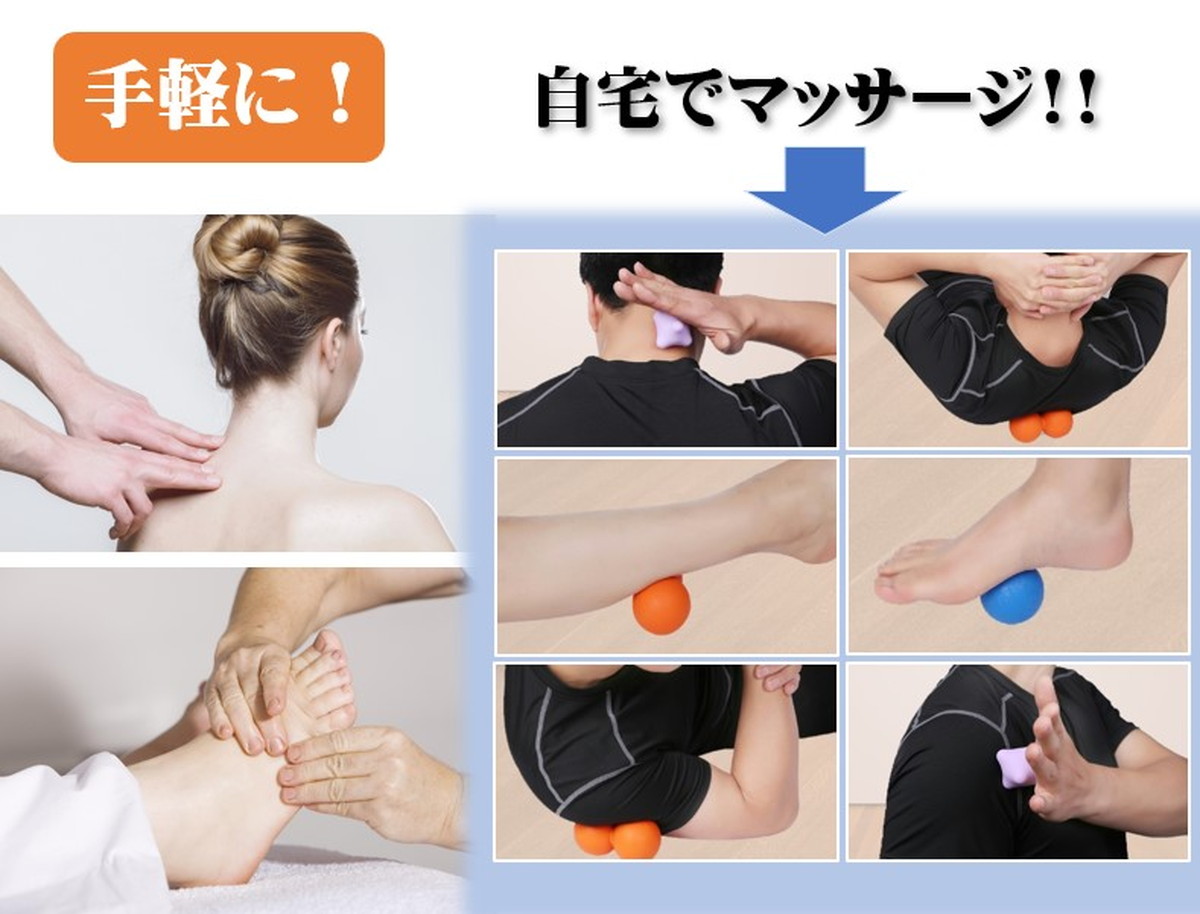 手軽に！

自宅でマッサージ!!